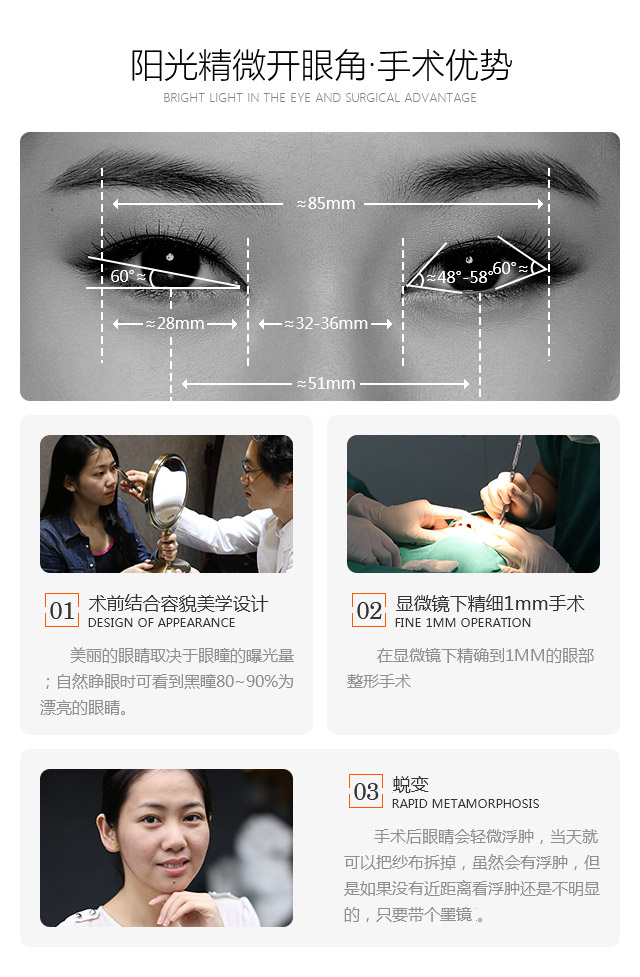 阳光精微开眼角·手术优势
BRIGHT LIGHT IN THE EYE AND SURGICAL ADVANTAGE

≈85mm
60°≈
≈48°-58°
60°≈
≈28mm
≈32-36mm
≈51mm

01 术前结合容貌美学设计
DESIGN OF APPEARANCE

美丽的眼睛取决于眼瞳的曝光量；自然睁眼时可看到黑瞳80~90%为漂亮的眼睛。

02 显微镜下精细1mm手术
FINE 1MM OPERATION

在显微镜下精确到1MM的眼部整形手术

03 蜕变
RAPID METAMORPHOSIS

手术后眼睛会轻微浮肿，当天就可以把纱布拆掉，虽然会有浮肿，但是如果没有近距离看浮肿还是不明显的，只要带个墨镜 。